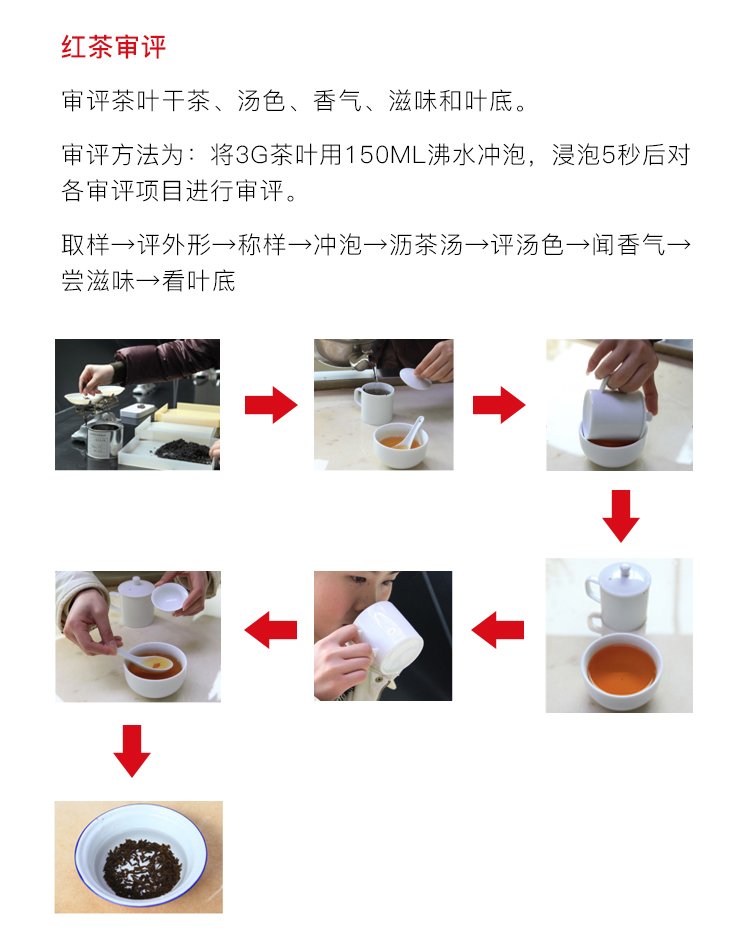 红茶审评

审评茶叶干茶、汤色、香气、滋味和叶底。

审评方法为：将3G茶叶用150ML沸水冲泡，浸泡5秒后对各审评项目进行审评。

取样→评外形→称样→冲泡→沥茶汤→评汤色→闻香气→尝滋味→看叶底